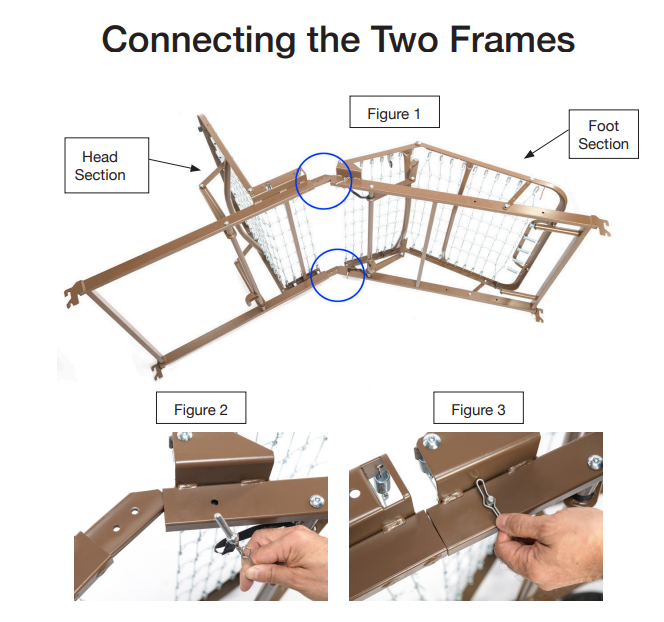 Connecting the Two Frames

Figure 1

Head Section

Foot Section

Figure 2

Figure 3